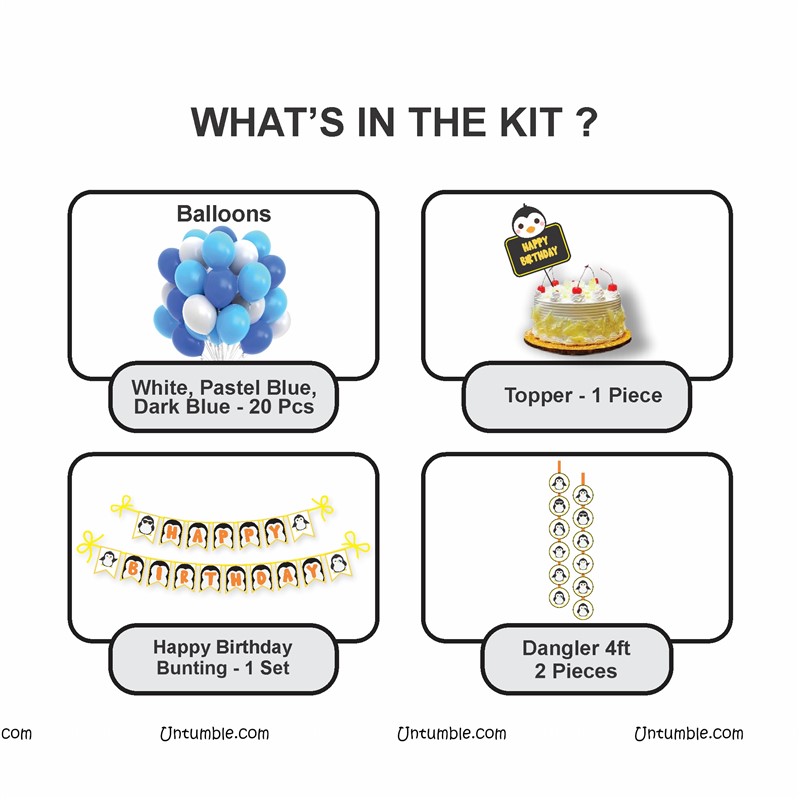 WHAT'S IN THE KIT ?

Balloons

White, Pastel Blue, Dark Blue - 20 Pcs

HAPPY BIRTHDAY

Topper - 1 Piece

HAPPY BIRTHDAY

Happy Birthday Bunting - 1 Set

Dangler 4ft 2 Pieces

com Untumble.com Untumble.com Untumble.com