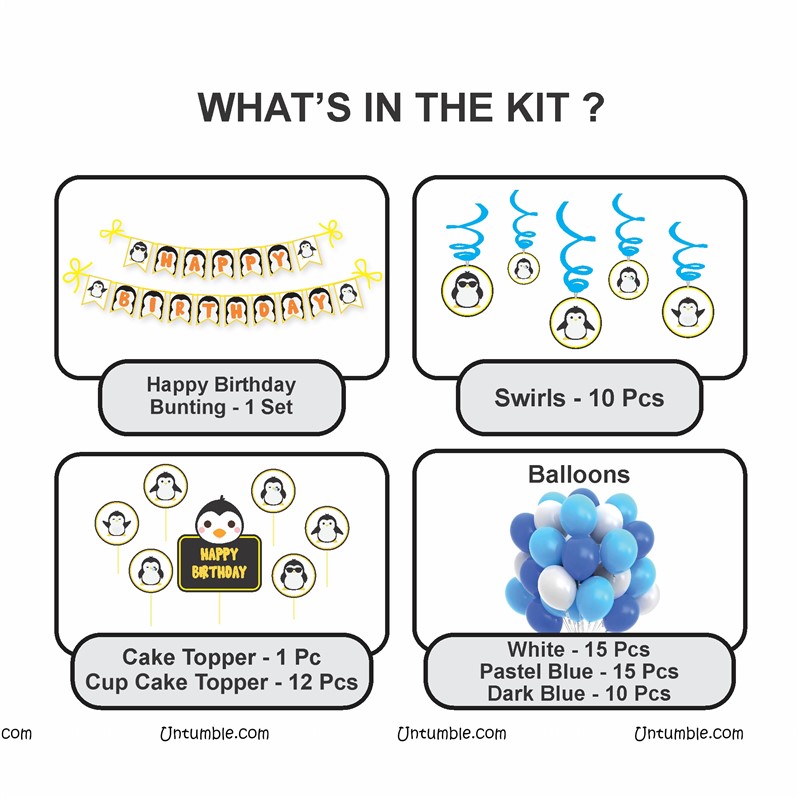 WHAT'S IN THE KIT ?

HAPPY
BIRTHDAY

Happy Birthday Bunting - 1 Set

Swirls - 10 Pcs

HAPPY BIRTHDAY

Cake Topper - 1 Pc
Cup Cake Topper - 12 Pcs

Balloons

White - 15 Pcs
Pastel Blue - 15 Pcs
Dark Blue - 10 Pcs

com Untumble.com Untumble.com Untumble.com